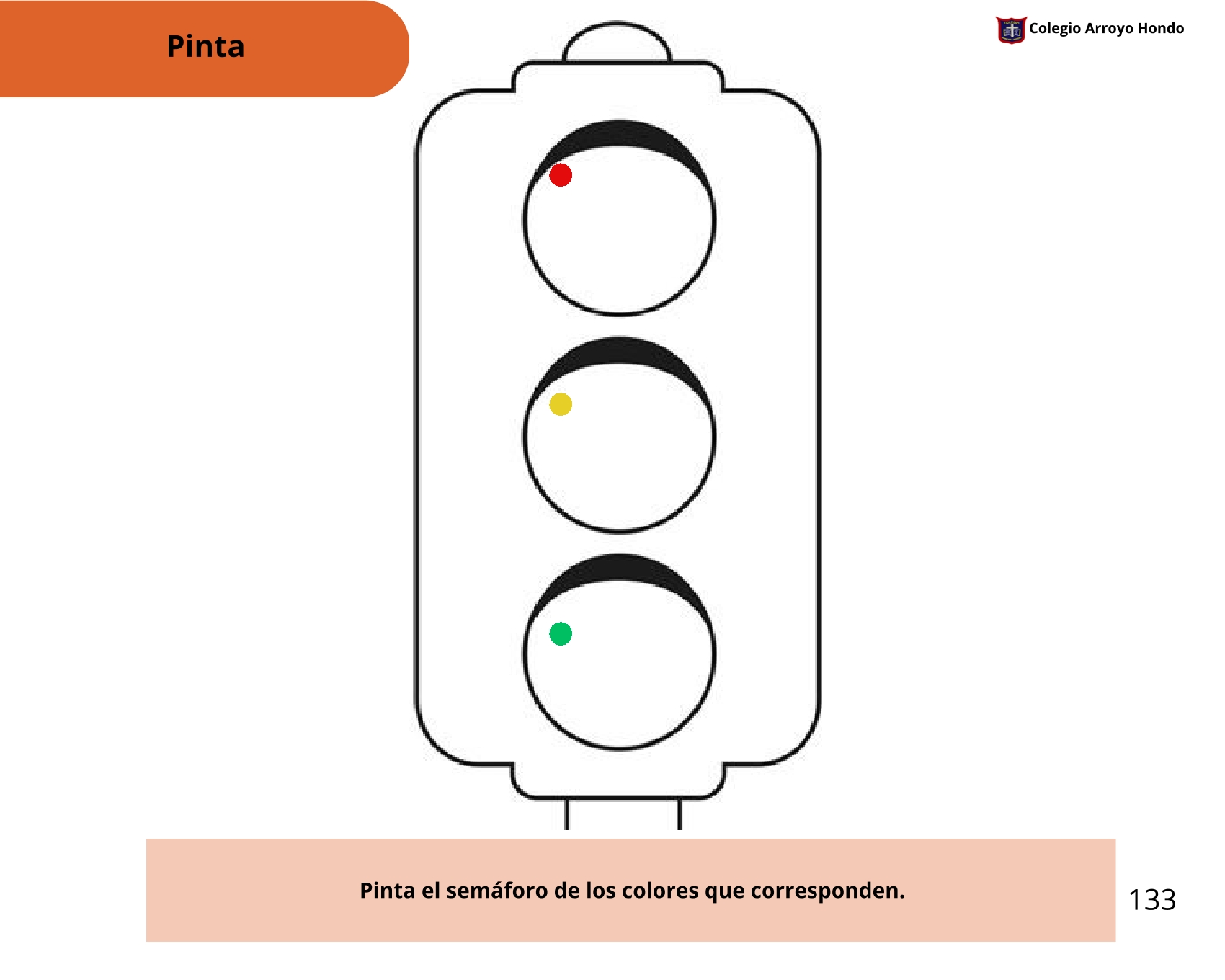 Pinta

Colegio Arroyo Hondo

Pinta el semáforo de los colores que corresponden.

133