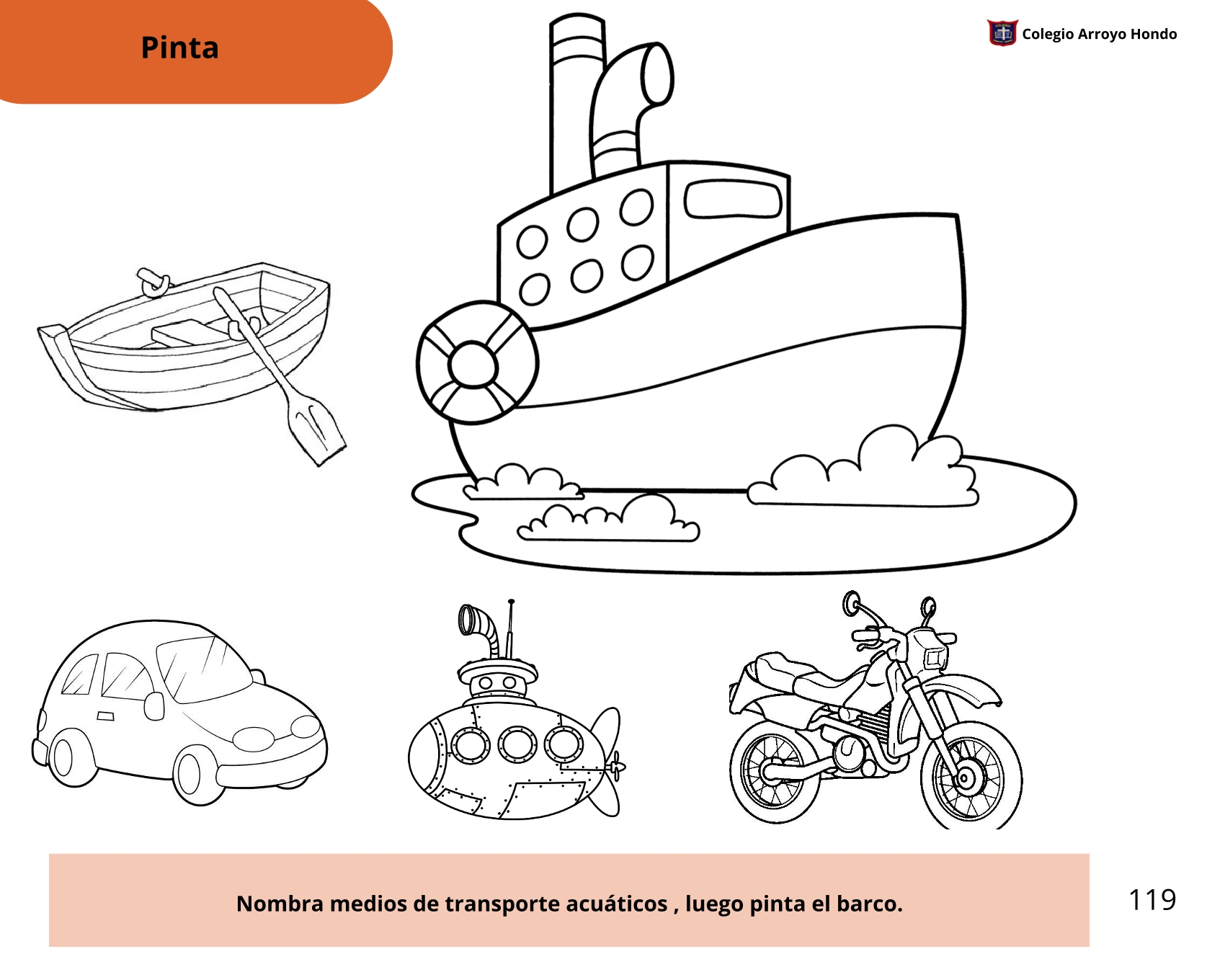 Pinta

Colegio Arroyo Hondo

Nombra medios de transporte acuáticos , luego pinta el barco.

119