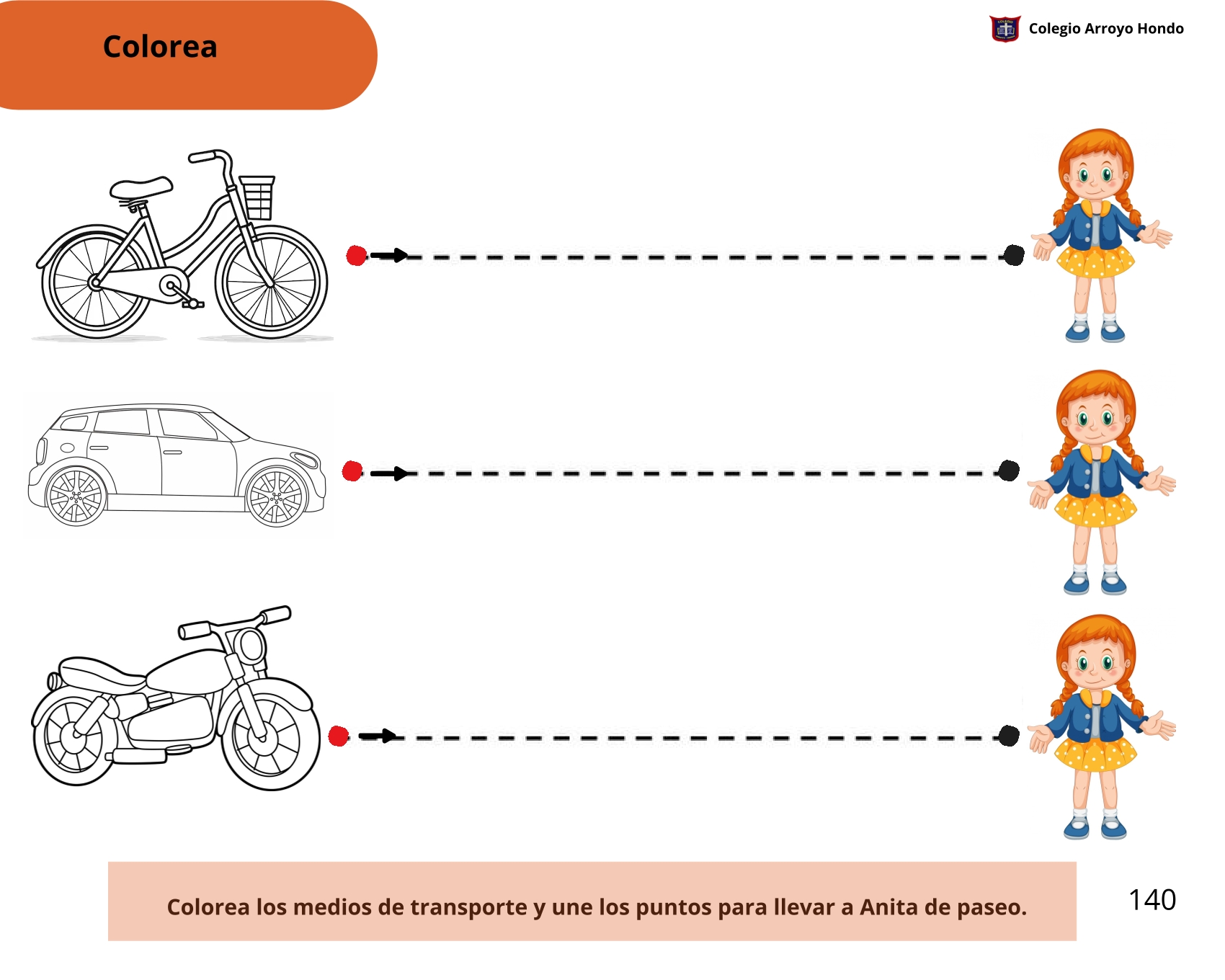 Colorea

Colegio Arroyo Hondo

Colorea los medios de transporte y une los puntos para llevar a Anita de paseo.

140