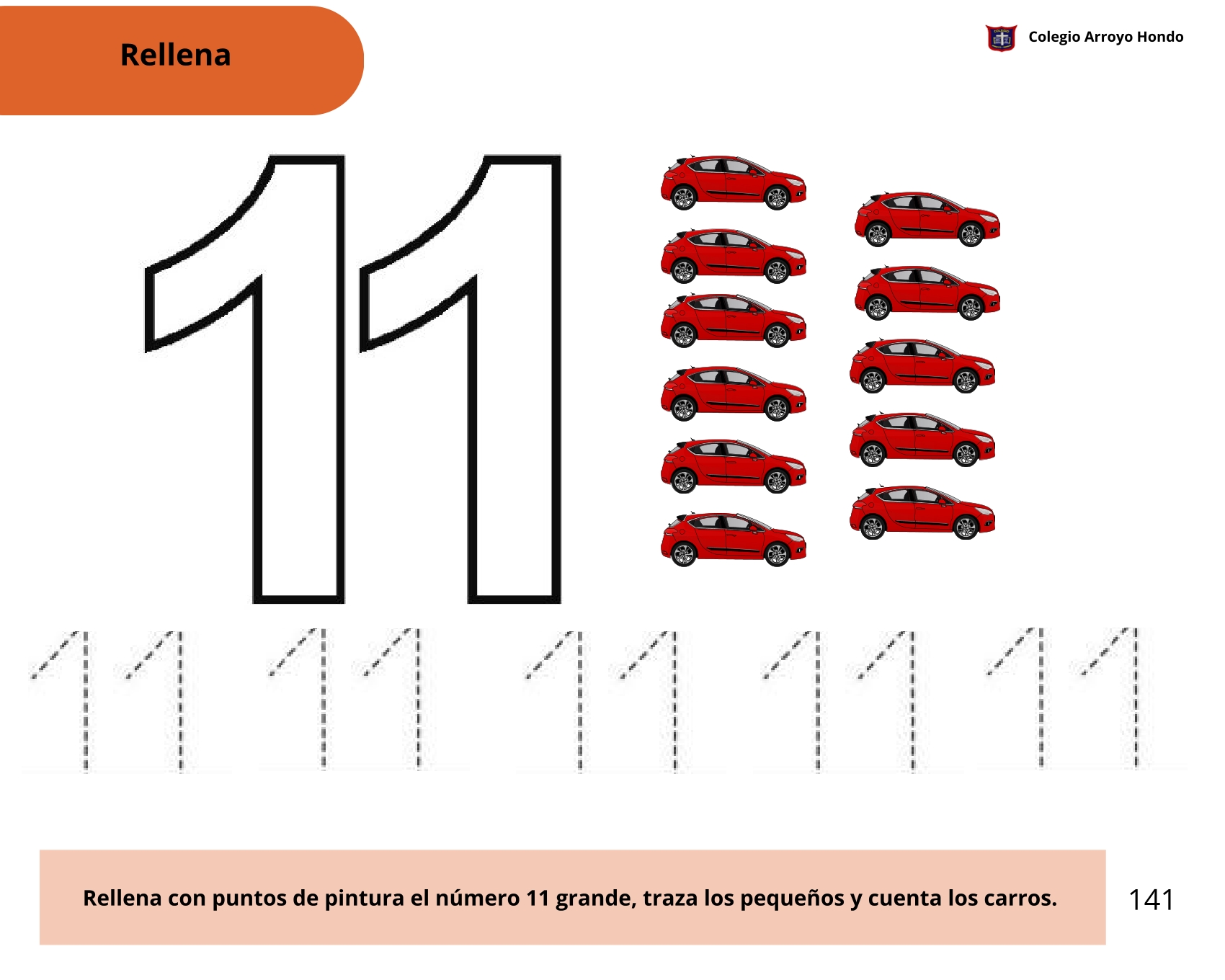 Rellena

Colegio Arroyo Hondo

11

11 11 11 11 11

Rellena con puntos de pintura el número 11 grande, traza los pequeños y cuenta los carros.

141