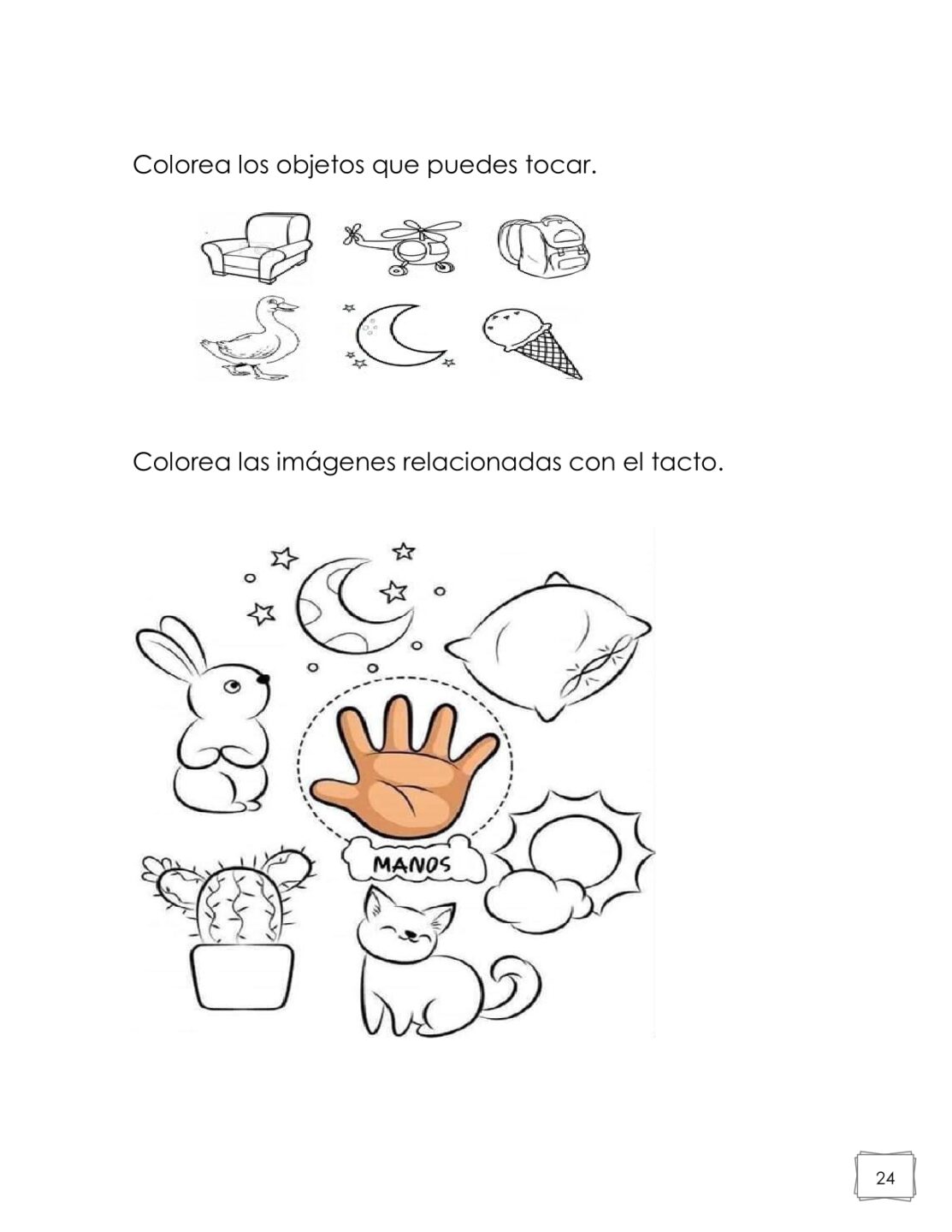 Colorea los objetos que puedes tocar.

Colorea las imágenes relacionadas con el tacto.

MANOS

24