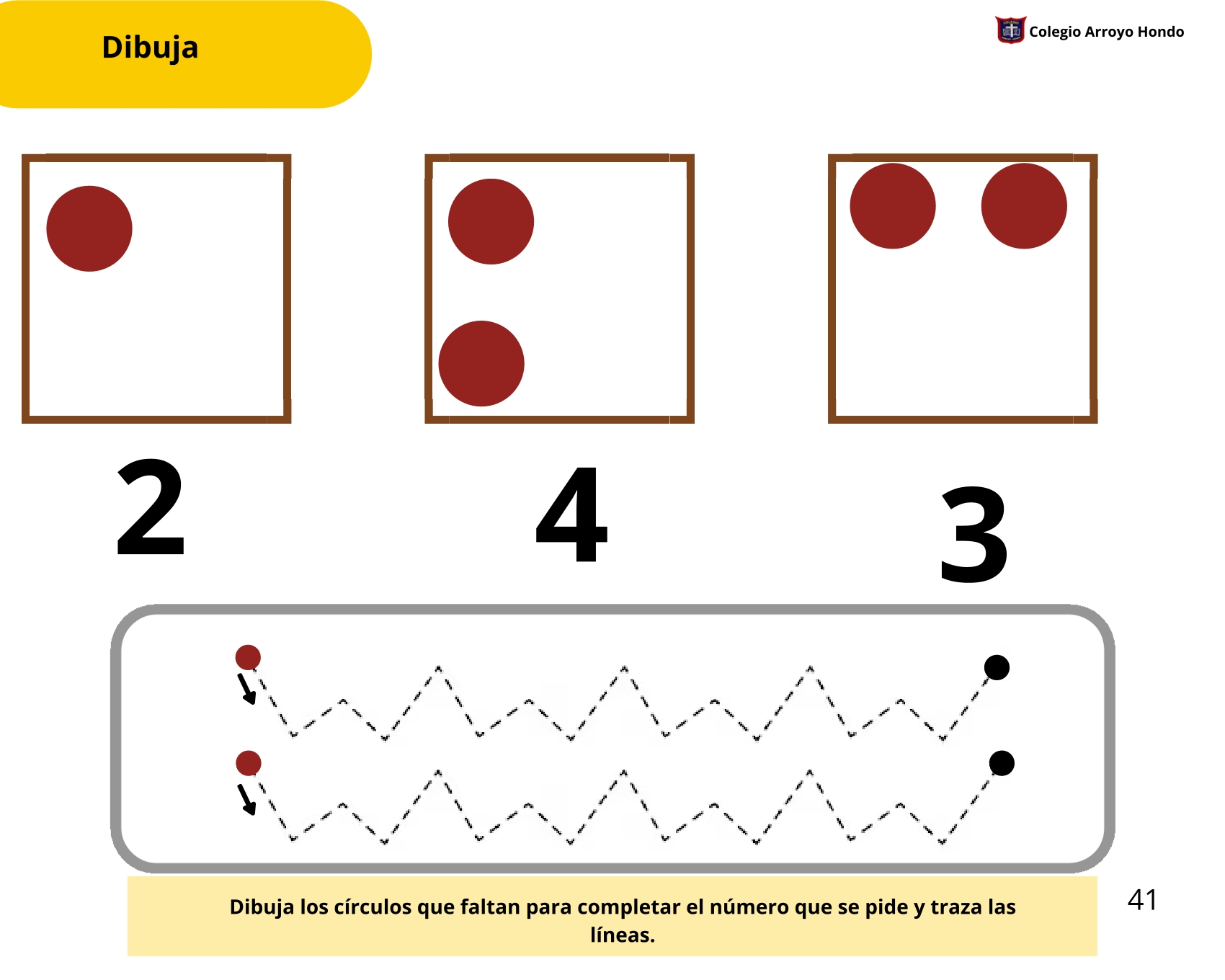 Dibuja

Colegio Arroyo Hondo

2

4

3

Dibuja los círculos que faltan para completar el número que se pide y traza las líneas.

41