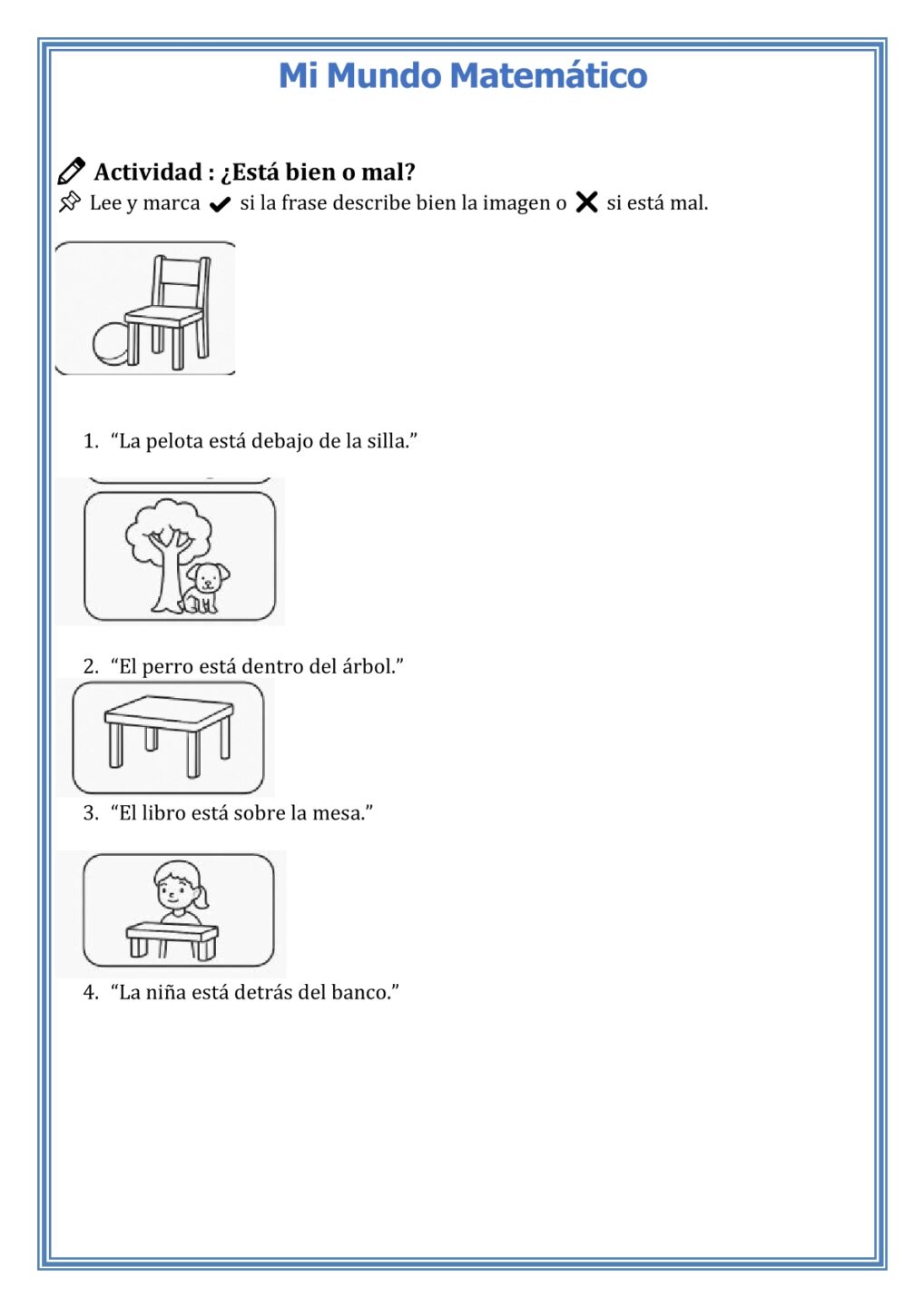 Mi Mundo Matemático

Actividad : ¿Está bien o mal?

Lee y marca ✔ si la frase describe bien la imagen o ✖ si está mal.

1. “La pelota está debajo de la silla.”

2. “El perro está dentro del árbol.”

3. “El libro está sobre la mesa.”

4. “La niña está detrás del banco.”