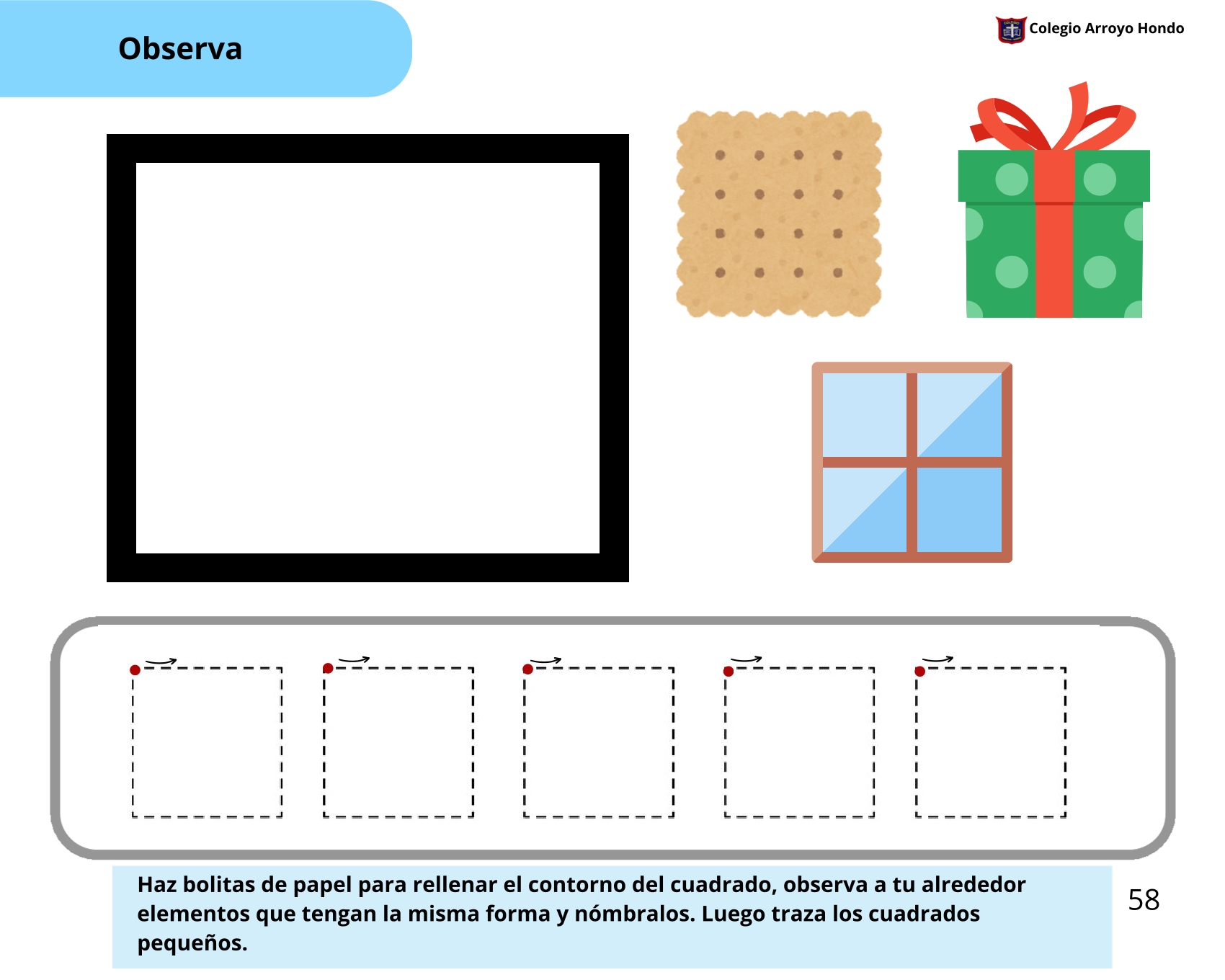 Observa

Colegio Arroyo Hondo

Haz bolitas de papel para rellenar el contorno del cuadrado, observa a tu alrededor elementos que tengan la misma forma y nómbralos. Luego traza los cuadrados pequeños.

58