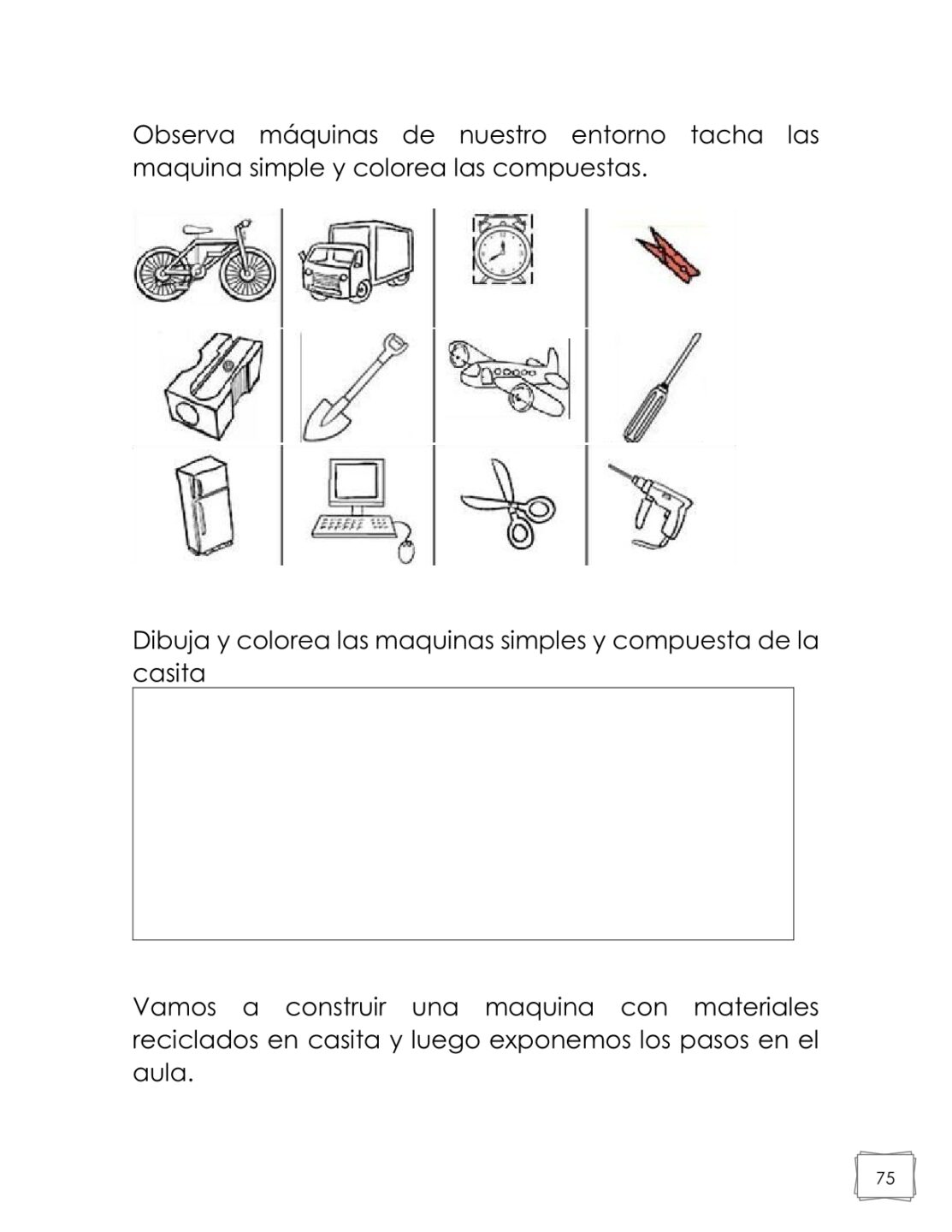 Observa máquinas de nuestro entorno tacha las maquina simple y colorea las compuestas.

Dibuja y colorea las maquinas simples y compuesta de la casita

Vamos a construir una maquina con materiales reciclados en casita y luego exponemos los pasos en el aula.

75