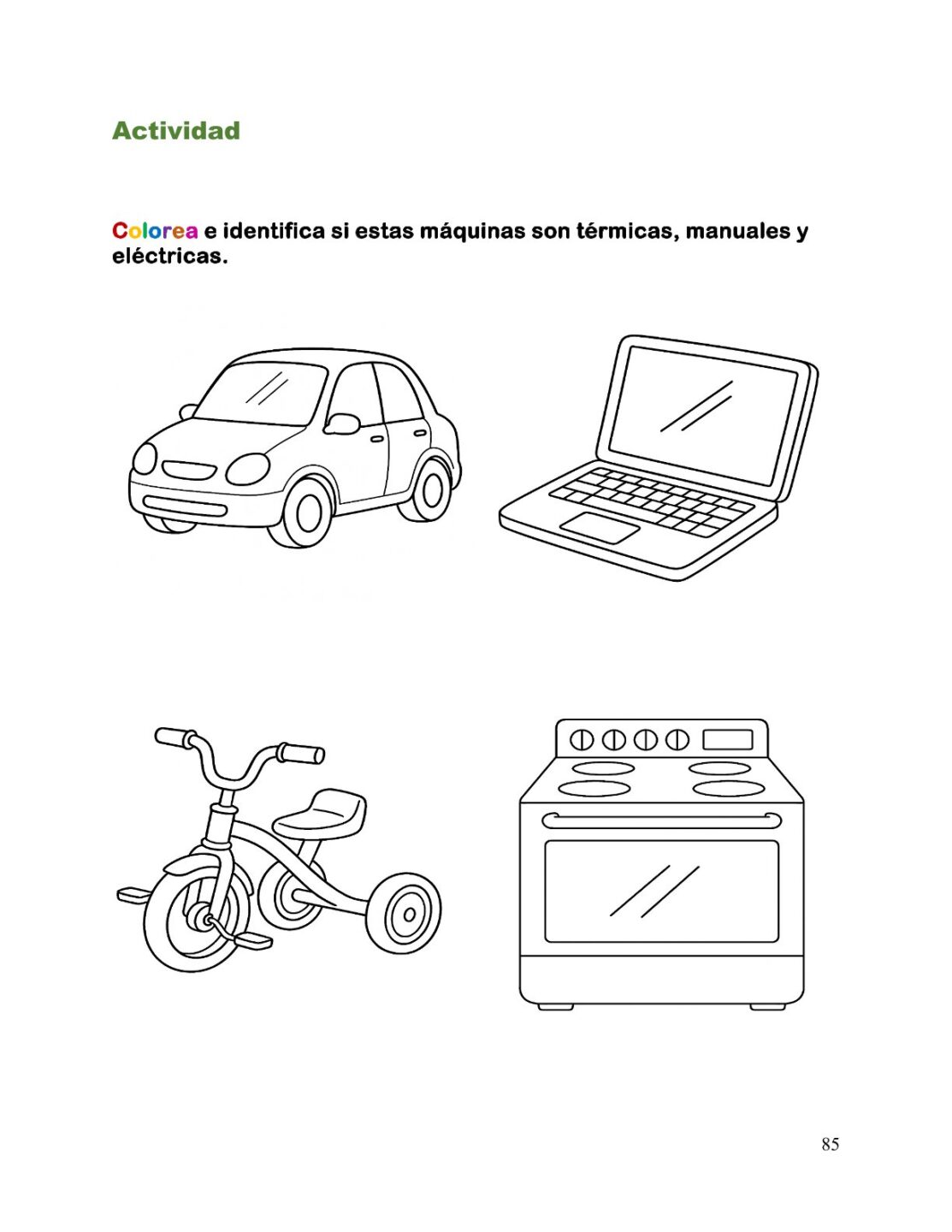 Actividad

Colorea e identifica si estas máquinas son térmicas, manuales y eléctricas.

85